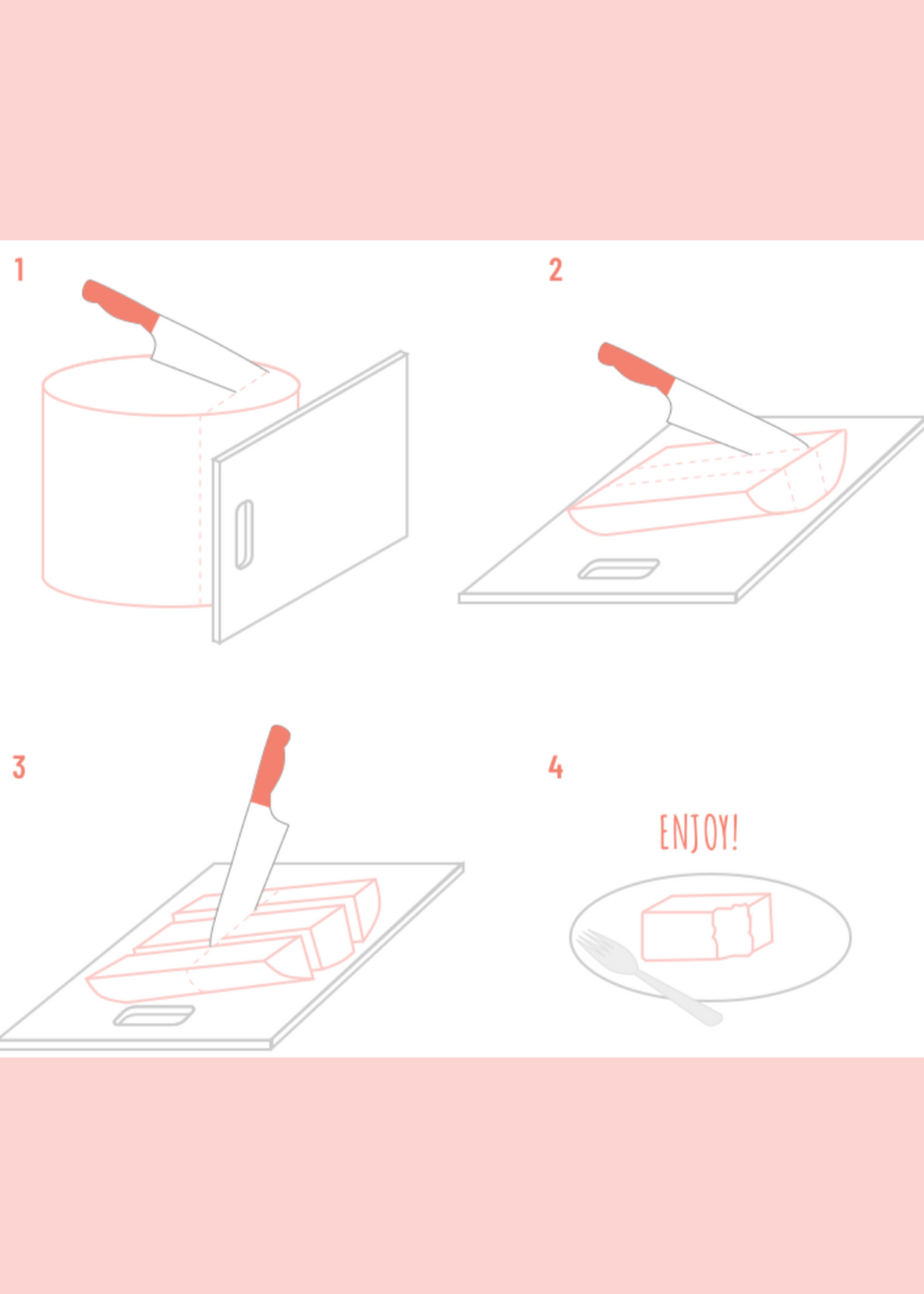 1

2

3

4

ENJOY!